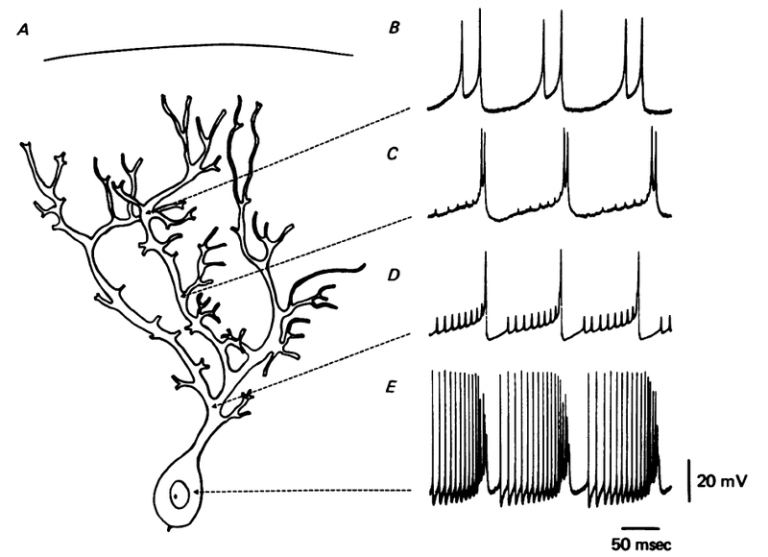 A

B

C

D

E

20 mV

50 msec